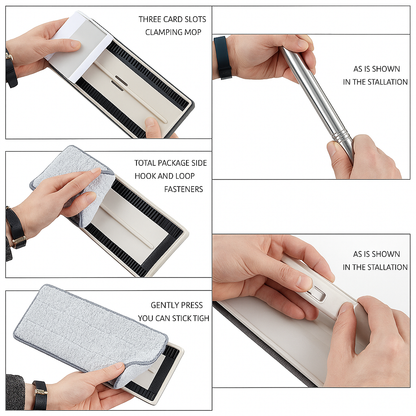 THREE CARD SLOTS
CLAMPING MOP

TOTAL PACKAGE SIDE
HOOK AND LOOP
FASTENERS

GENTLY PRESS
YOU CAN STICK TIGH

AS IS SHOWN
IN THE STALLATION

AS IS SHOWN
IN THE STALLATION