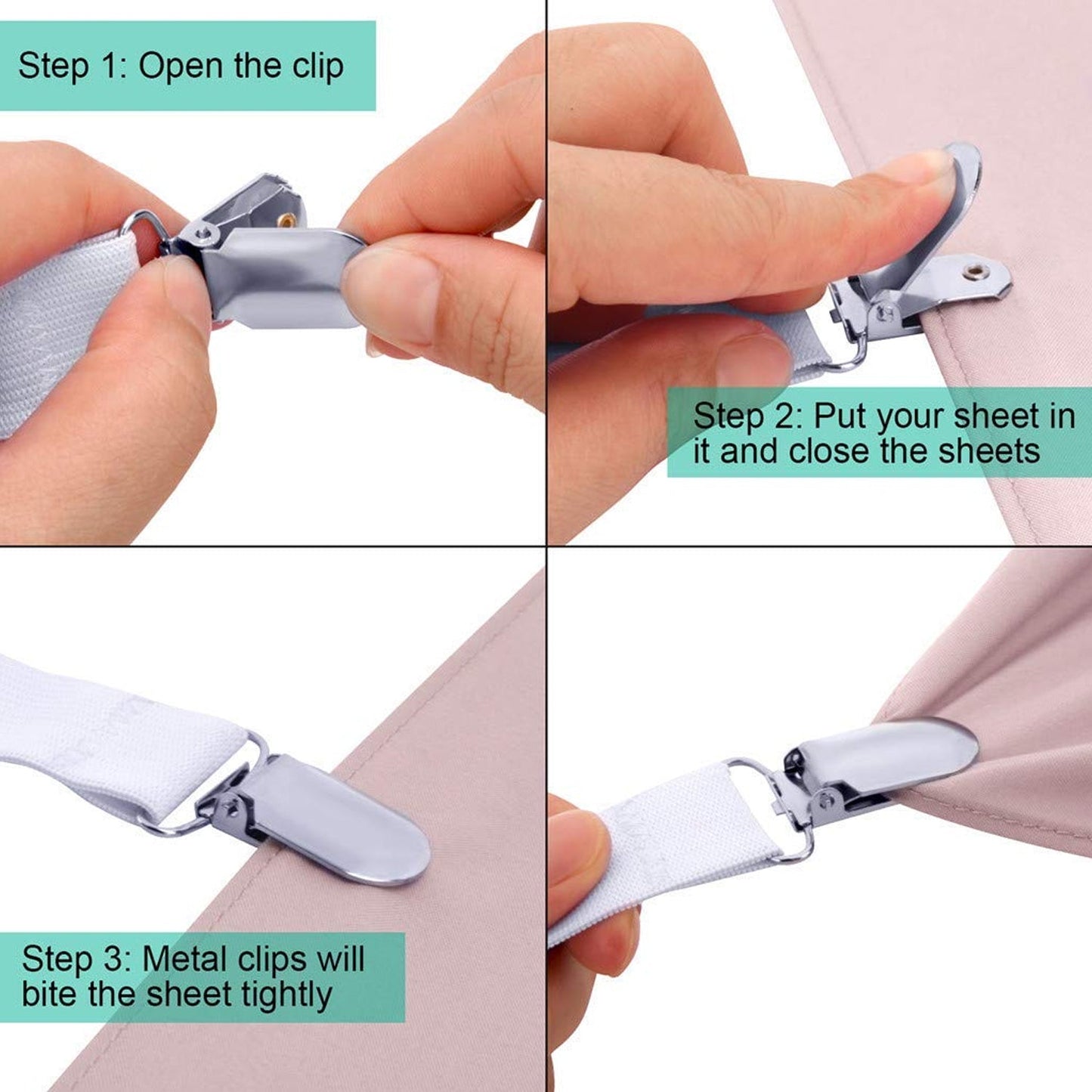 Step 1: Open the clip

Step 2: Put your sheet in it and close the sheets

Step 3: Metal clips will bite the sheet tightly