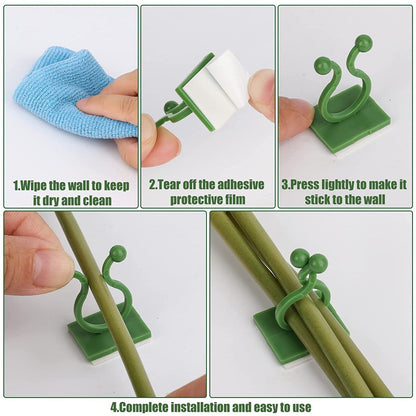 1.Wipe the wall to keep it dry and clean

2.Tear off the adhesive protective film

3.Press lightly to make it stick to the wall

4.Complete installation and easy to use