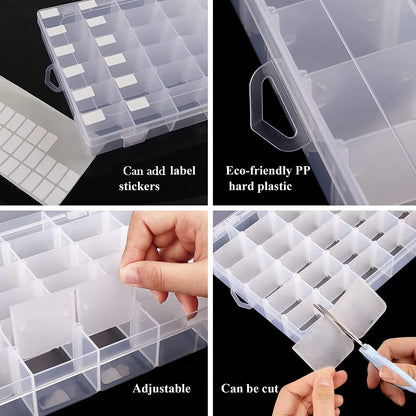 Can add label stickers

Eco-friendly PP hard plastic

Adjustable

Can be cut