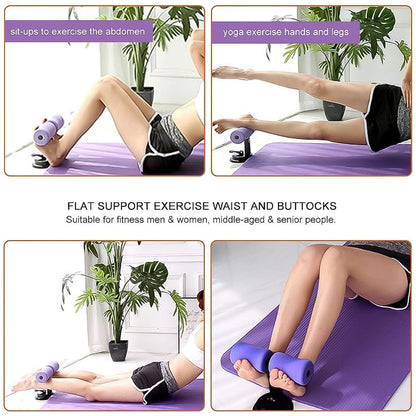 sit-ups to exercise the abdomen

yoga exercise hands and legs

FLAT SUPPORT EXERCISE WAIST AND BUTTOCKS
Suitable for fitness men & women, middle-aged & senior people.